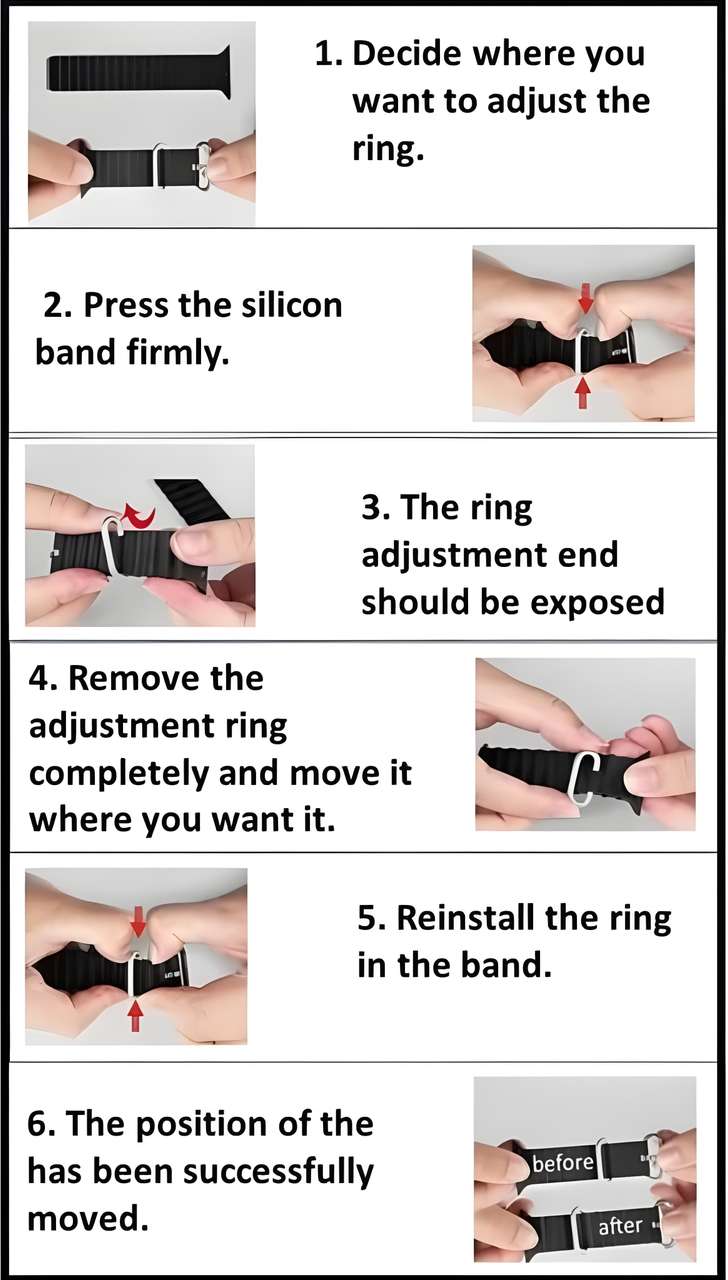 1. Decide where you want to adjust the ring.

2. Press the silicon band firmly.

3. The ring adjustment end should be exposed

4. Remove the adjustment ring completely and move it where you want it.

5. Reinstall the ring in the band.

6. The position of the has been successfully moved.

before

after